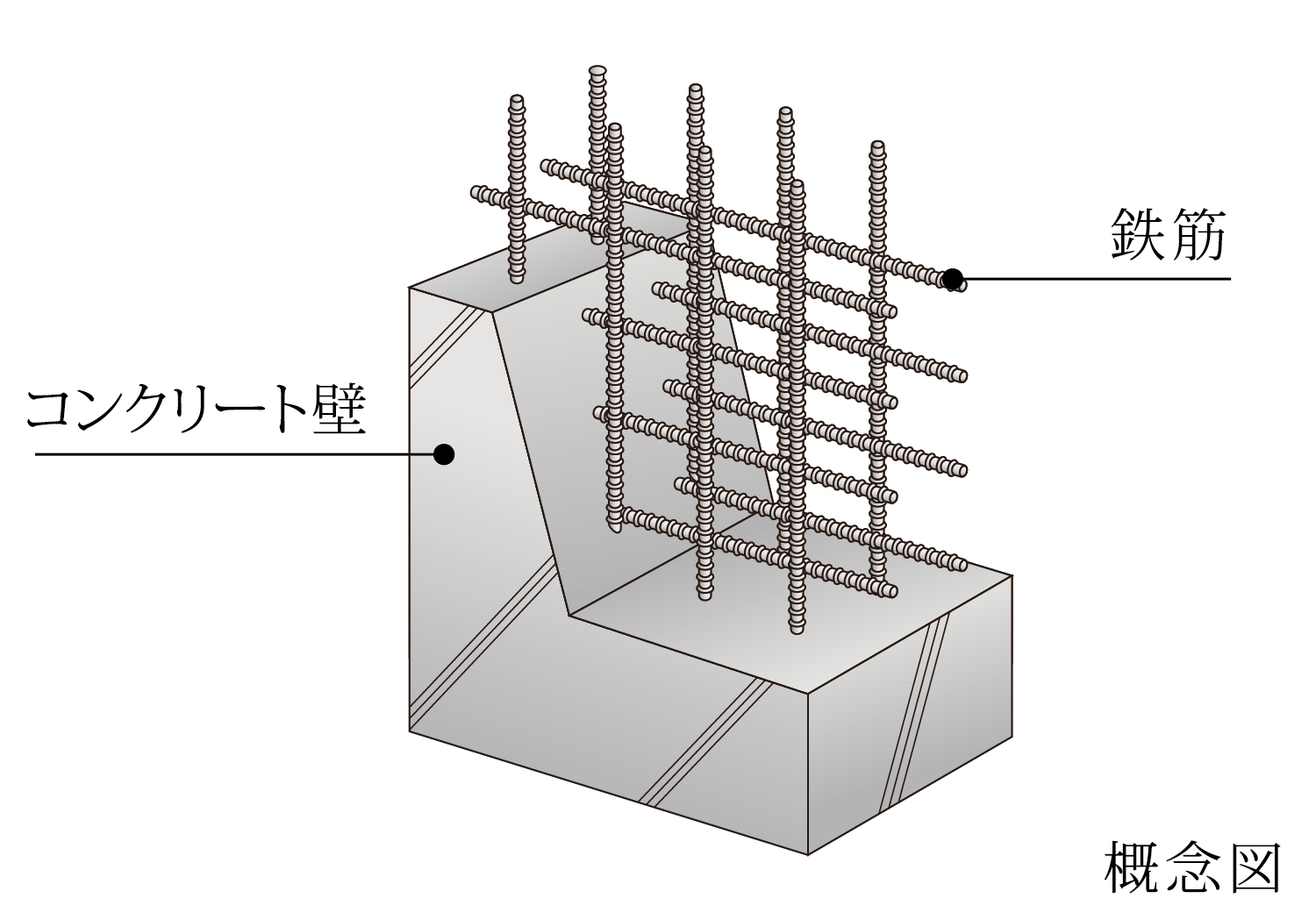 鉄筋

コンクリート壁

概念図