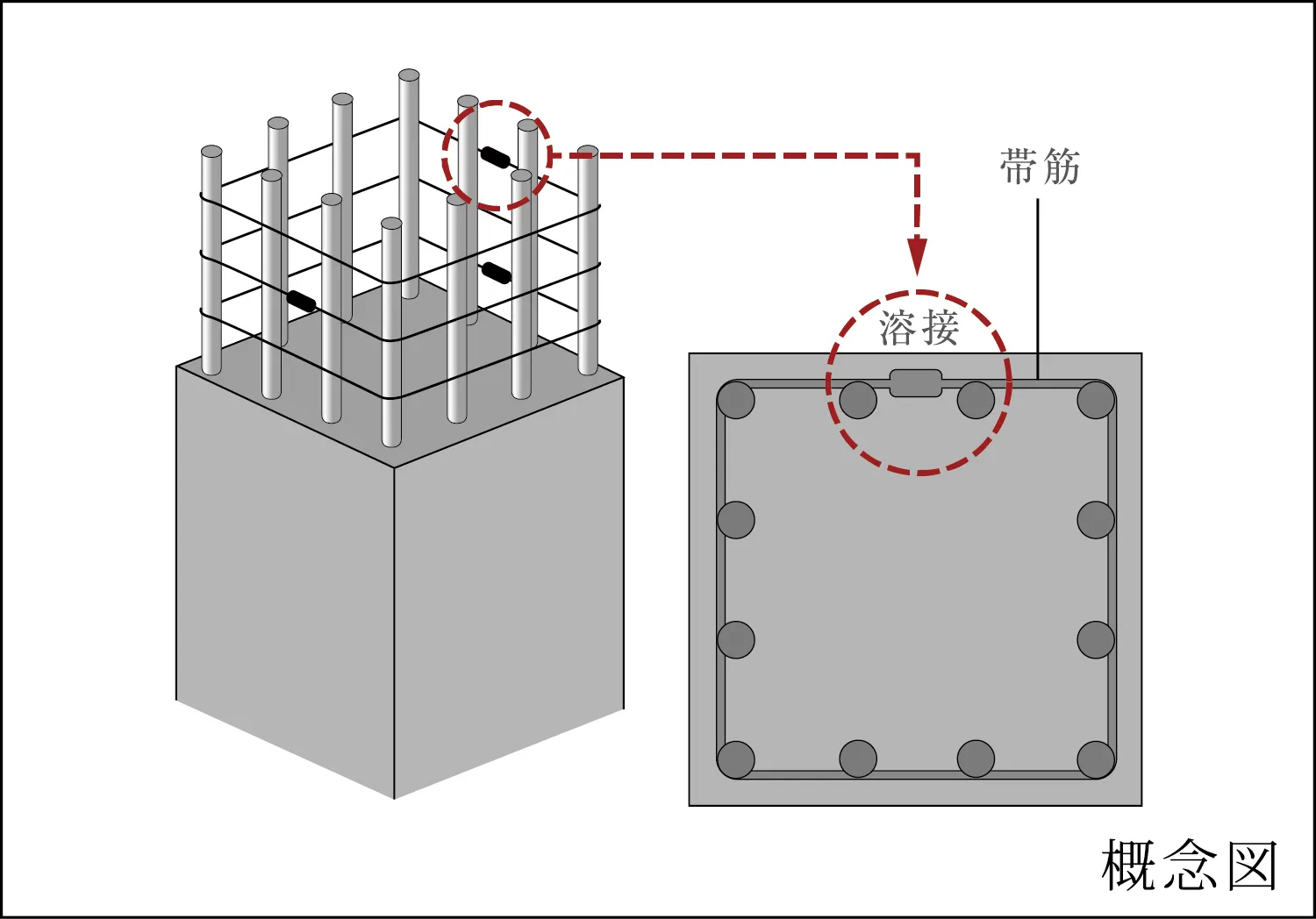 帯筋

溶接

概念図