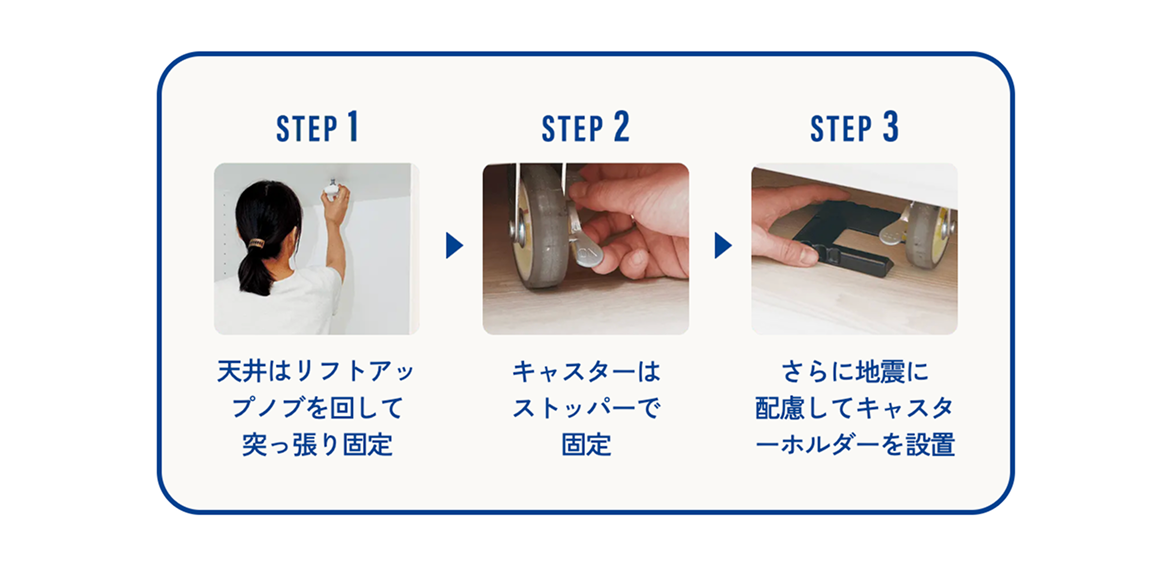 STEP 1

天井はリフトアップノブを回して突っ張り固定

STEP 2

キャスターはストッパーで固定

STEP 3

さらに地震に配慮してキャスターホルダーを設置