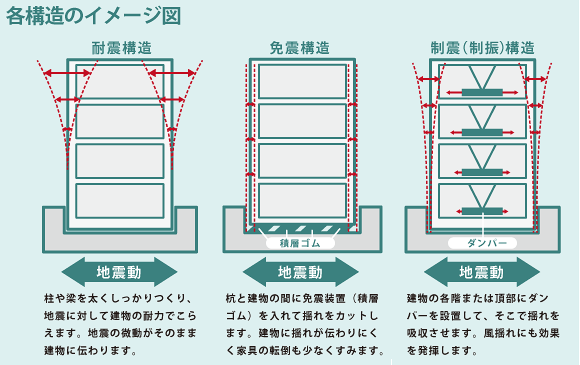 各構造のイメージ図

耐震構造

地震動

柱や梁を太くしっかりつくり、地震に対して建物の耐力でこらえます。地震の微動がそのまま建物に伝わります。

免震構造

積層ゴム

地震動

杭と建物の間に免震装置（積層ゴム）を入れて揺れをカットします。建物に揺れが伝わりにくく家具の転倒も少なくすみます。

制震(制振)構造

ダンパー

地震動

建物の各階または頂部にダンパーを設置して、そこで揺れを吸収させます。風揺れにも効果を発揮します。